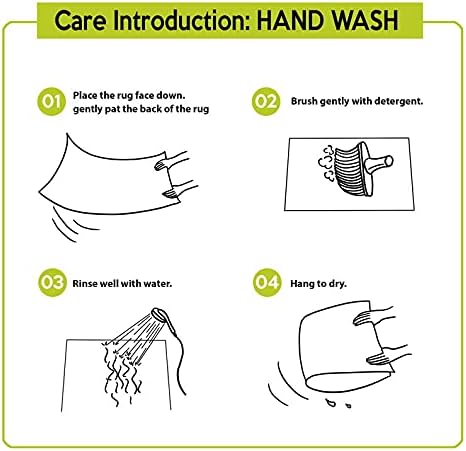 Care Introduction: HAND WASH

01 Place the rug face down. gently pat the back of the rug

02 Brush gently with detergent.

03 Rinse well with water.

04 Hang to dry.